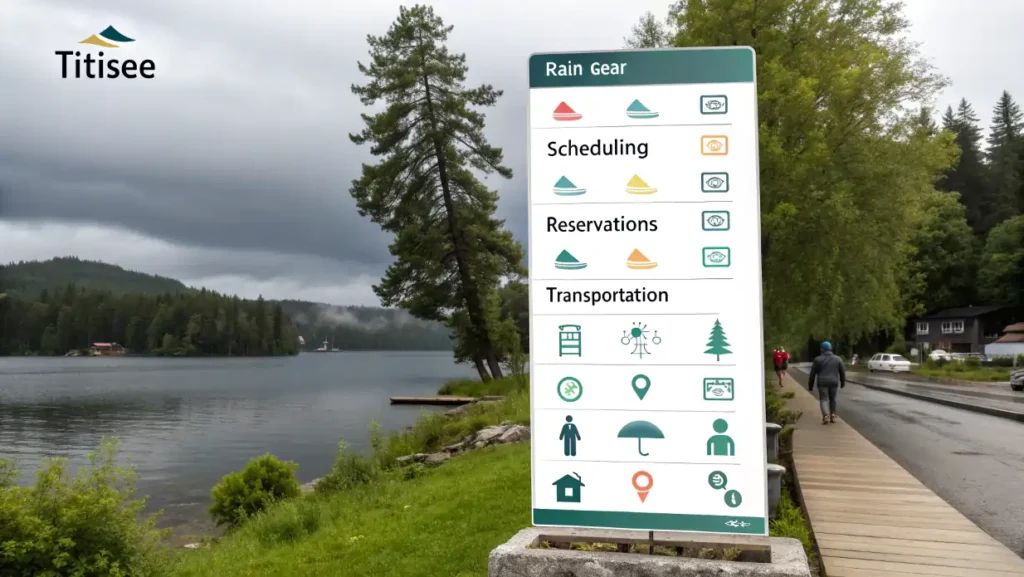 Titisee

Rain Gear

Scheduling

Reservations

Transportation