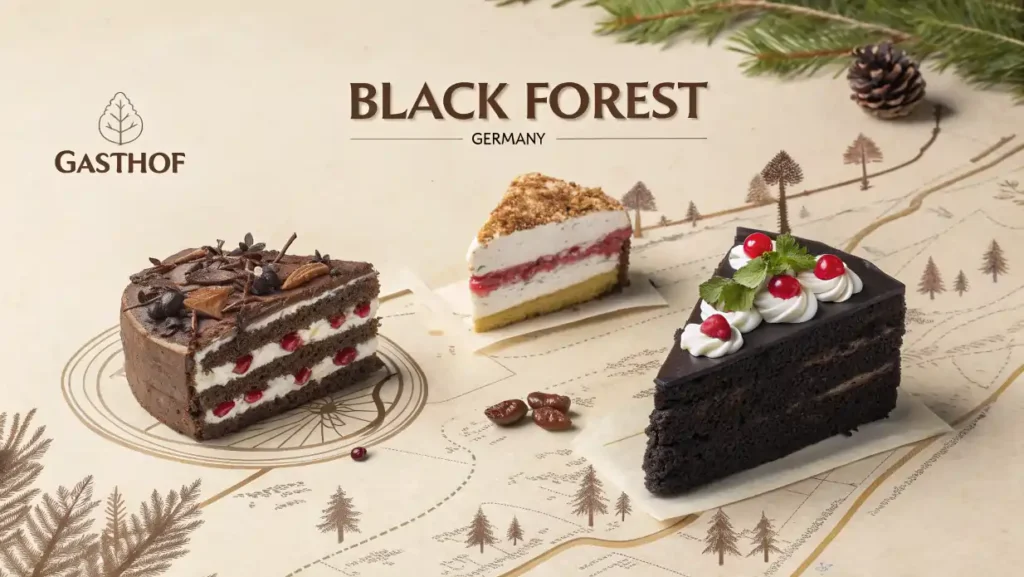 GASTHOF

BLACK FOREST
GERMANY