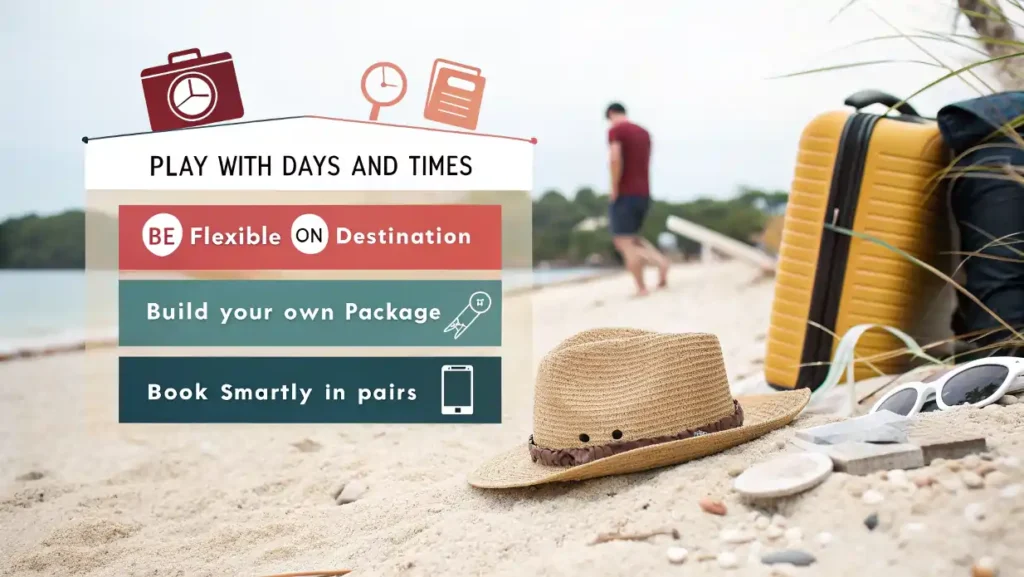 PLAY WITH DAYS AND TIMES

BE Flexible ON Destination

Build your own Package

Book Smartly in pairs